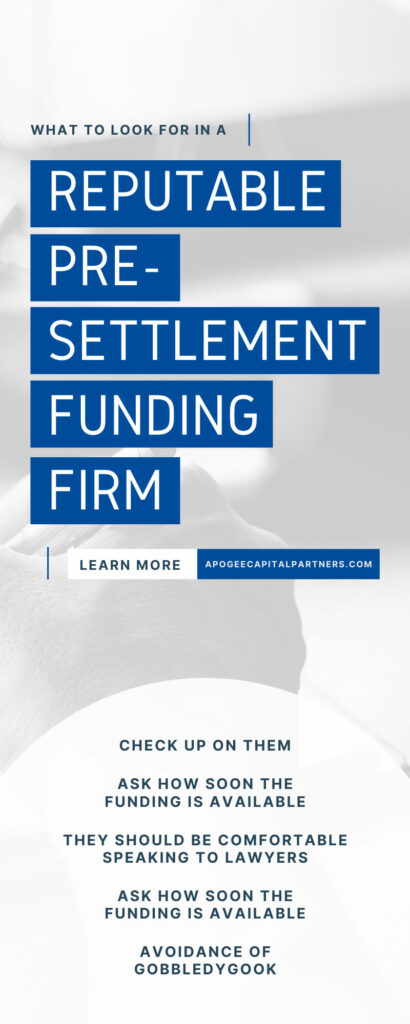 WHAT TO LOOK FOR IN A

REPUTABLE PRE-SETTLEMENT FUNDING FIRM

LEARN MORE

APOGEECAPITALPARTNERS.COM

CHECK UP ON THEM

ASK HOW SOON THE FUNDING IS AVAILABLE

THEY SHOULD BE COMFORTABLE SPEAKING TO LAWYERS

ASK HOW SOON THE FUNDING IS AVAILABLE

AVOIDANCE OF GOBBLEDYGOOK